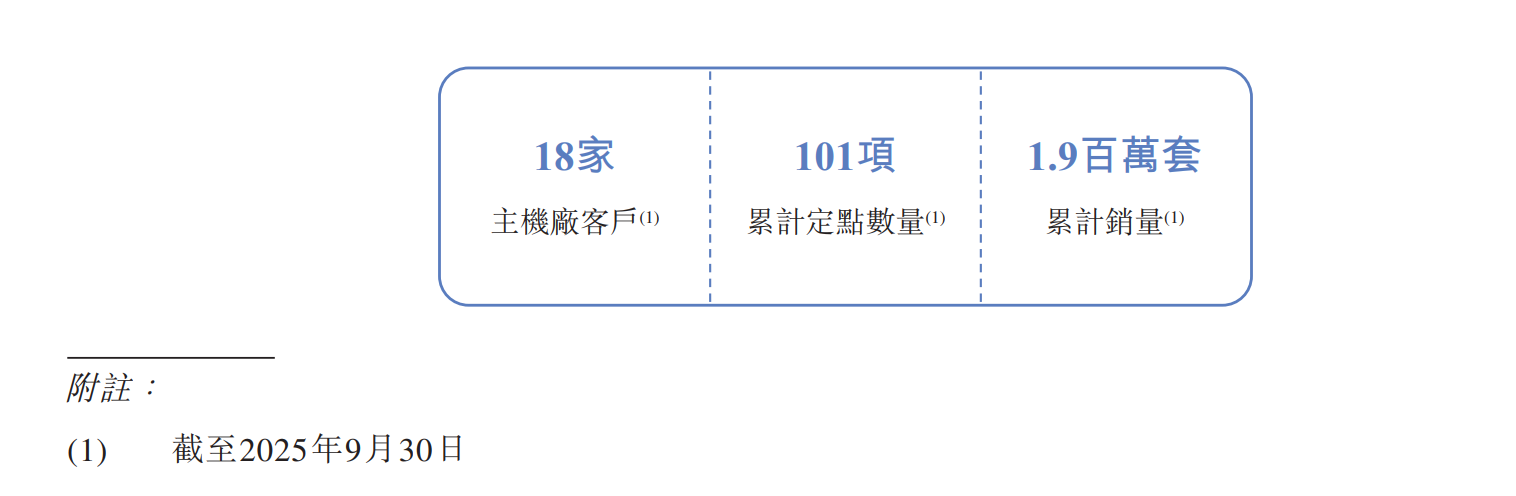 18家
主機廠客戶$^{(1)}$

101項
累計定點數量$^{(1)}$

1.9百萬套
累計銷量$^{(1)}$

附註：

(1) 截至2025年9月30日